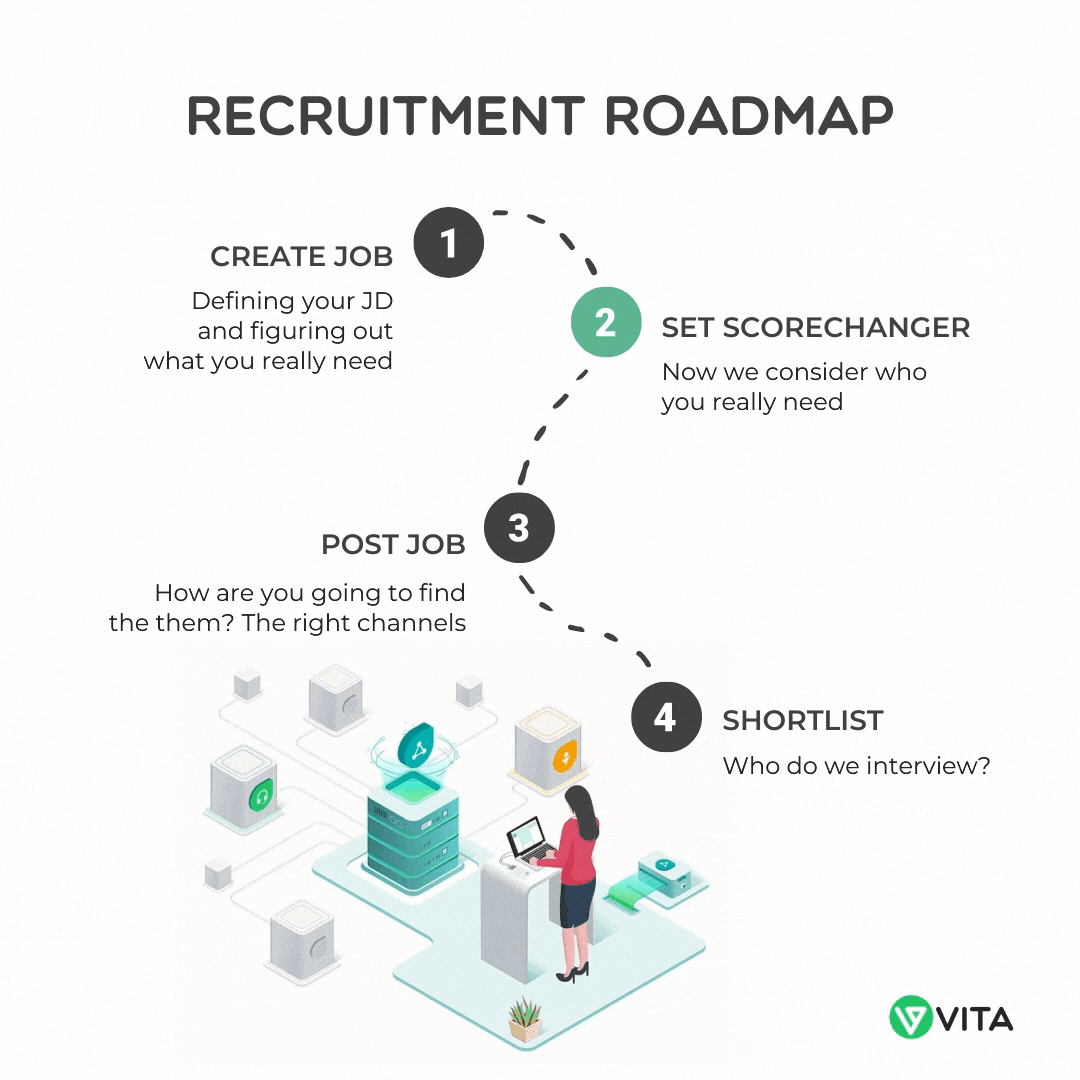 RECRUITMENT ROADMAP

1

CREATE JOB

Defining your JD and figuring out what you really need

2

SET SCORECHANGER

Now we consider who you really need

3

POST JOB

How are you going to find the them? The right channels

4

SHORTLIST

Who do we interview?

VITA